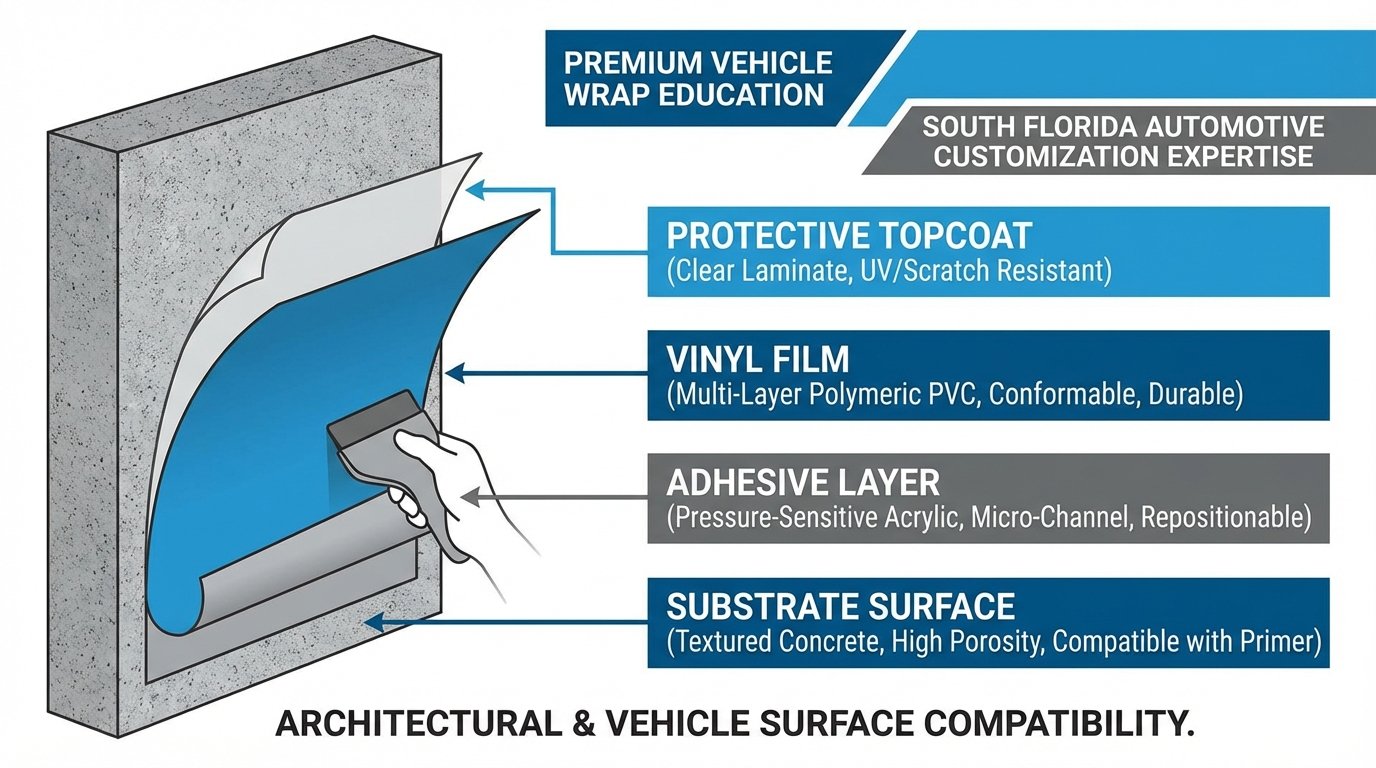 PREMIUM VEHICLE WRAP EDUCATION

SOUTH FLORIDA AUTOMOTIVE CUSTOMIZATION EXPERTISE

PROTECTIVE TOPCOAT
(Clear Laminate, UV/Scratch Resistant)

VINYL FILM
(Multi-Layer Polymeric PVC, Conformable, Durable)

ADHESIVE LAYER
(Pressure-Sensitive Acrylic, Micro-Channel, Repositionable)

SUBSTRATE SURFACE
(Textured Concrete, High Porosity, Compatible with Primer)

ARCHITECTURAL & VEHICLE SURFACE COMPATIBILITY.